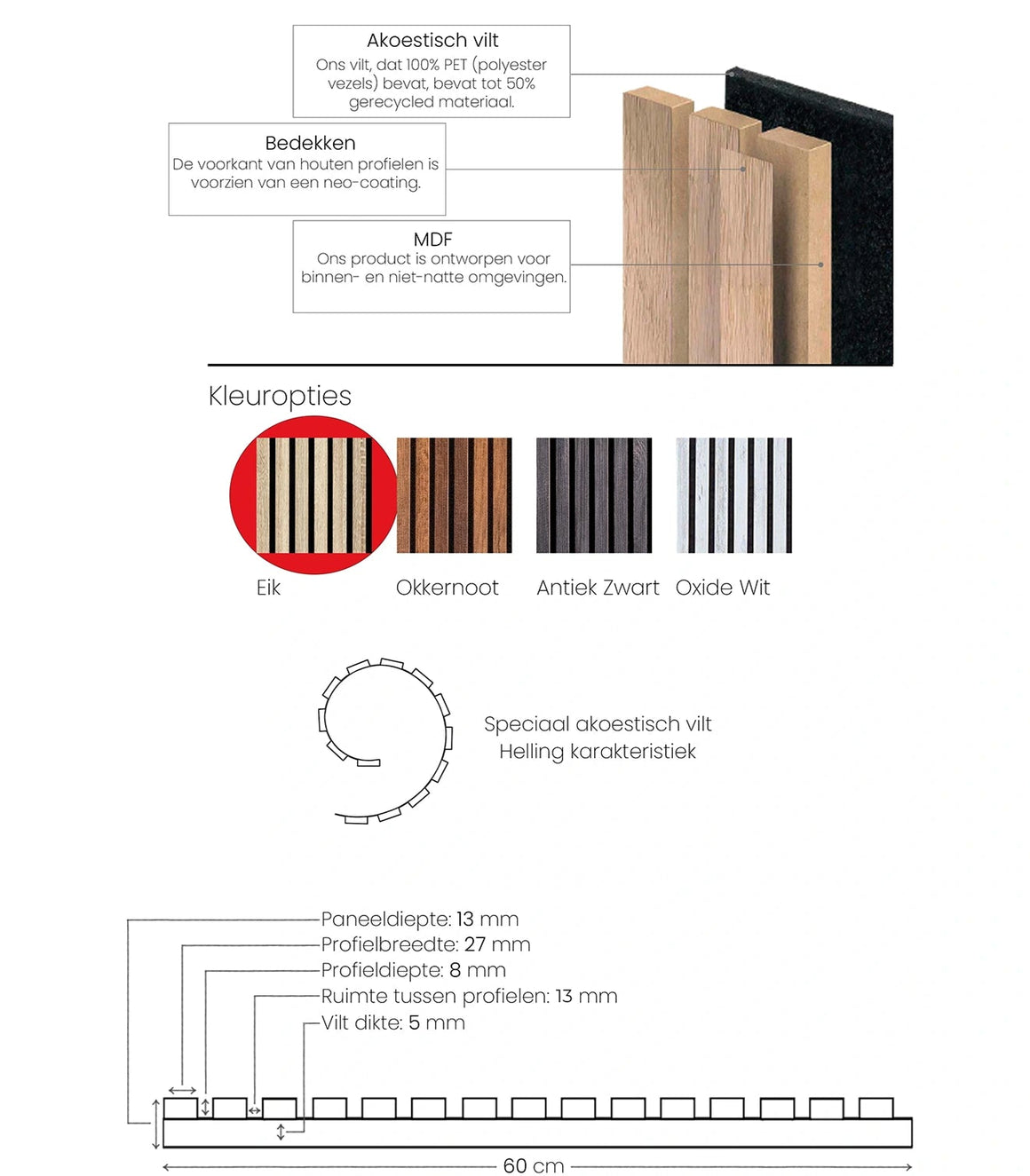 Akoestisch vilt
Ons vilt, dat 100% PET (polyester vezels) bevat, bevat tot 50% gerecycled materiaal.

Bedekken
De voorkant van houten profielen is voorzien van een neo-coating.

MDF
Ons product is ontworpen voor binnen- en niet-natte omgevingen.

Kleuropties

Eik
Okkernoot
Antiek Zwart
Oxide Wit

Speciaal akoestisch vilt
Helling karakteristiek

Paneeldiepte: 13 mm
Profielbreedte: 27 mm
Profieldiepte: 8 mm
Ruimte tussen profielen: 13 mm
Vilt dikte: 5 mm

60 cm