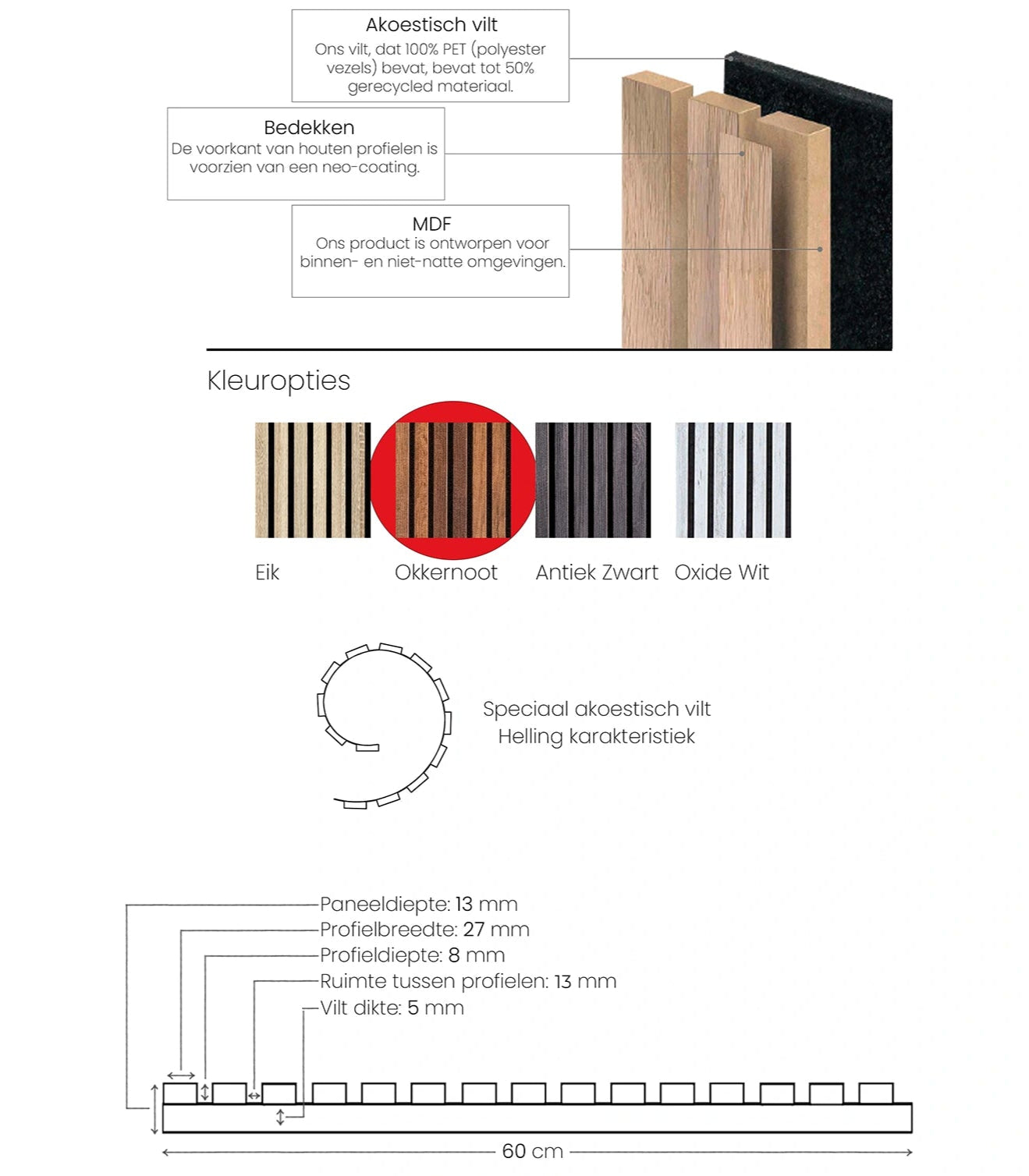 Akoestisch vilt
Ons vilt, dat 100% PET (polyester vezels) bevat, bevat tot 50% gerecycled materiaal.

Bedekken
De voorkant van houten profielen is voorzien van een neo-coating.

MDF
Ons product is ontworpen voor binnen- en niet-natte omgevingen.

Kleuropties

Eik
Okkernoot
Antiek Zwart
Oxide Wit

Speciaal akoestisch vilt
Helling karakteristiek

Paneeldiepte: 13 mm
Profielbreedte: 27 mm
Profieldiepte: 8 mm
Ruimte tussen profielen: 13 mm
Vilt dikte: 5 mm

60 cm